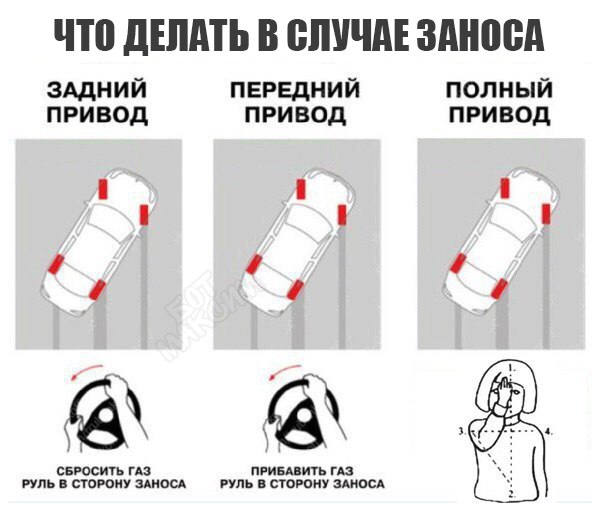 ЧТО ДЕЛАТЬ В СЛУЧАЕ ЗАНОСА

ЗАДНИЙ ПРИВОД

ПЕРЕДНИЙ ПРИВОД

ПОЛНЫЙ ПРИВОД

БОТ МАКСИМ

СБРОСИТЬ ГАЗ
РУЛЬ В СТОРОНУ ЗАНОСА

ПРИБАВИТЬ ГАЗ
РУЛЬ В СТОРОНУ ЗАНОСА

1.
3.
4.
2.